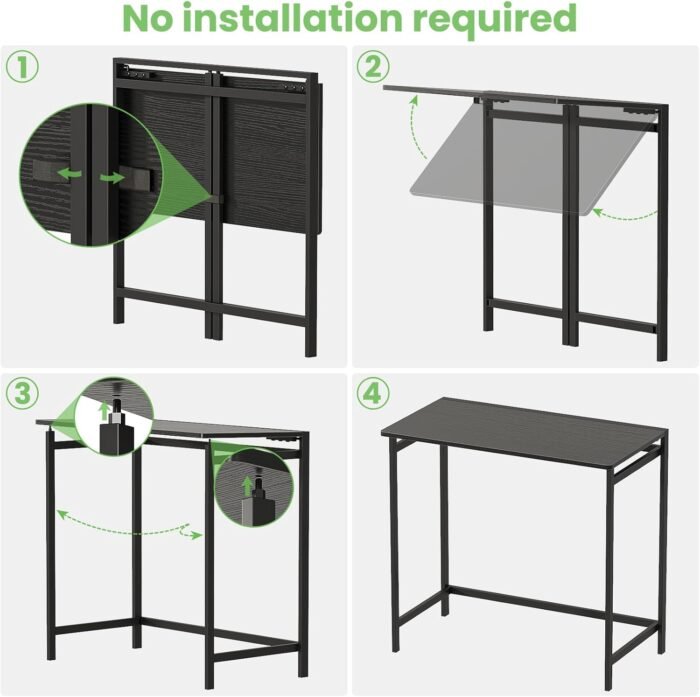 No installation required

①

②

③

④