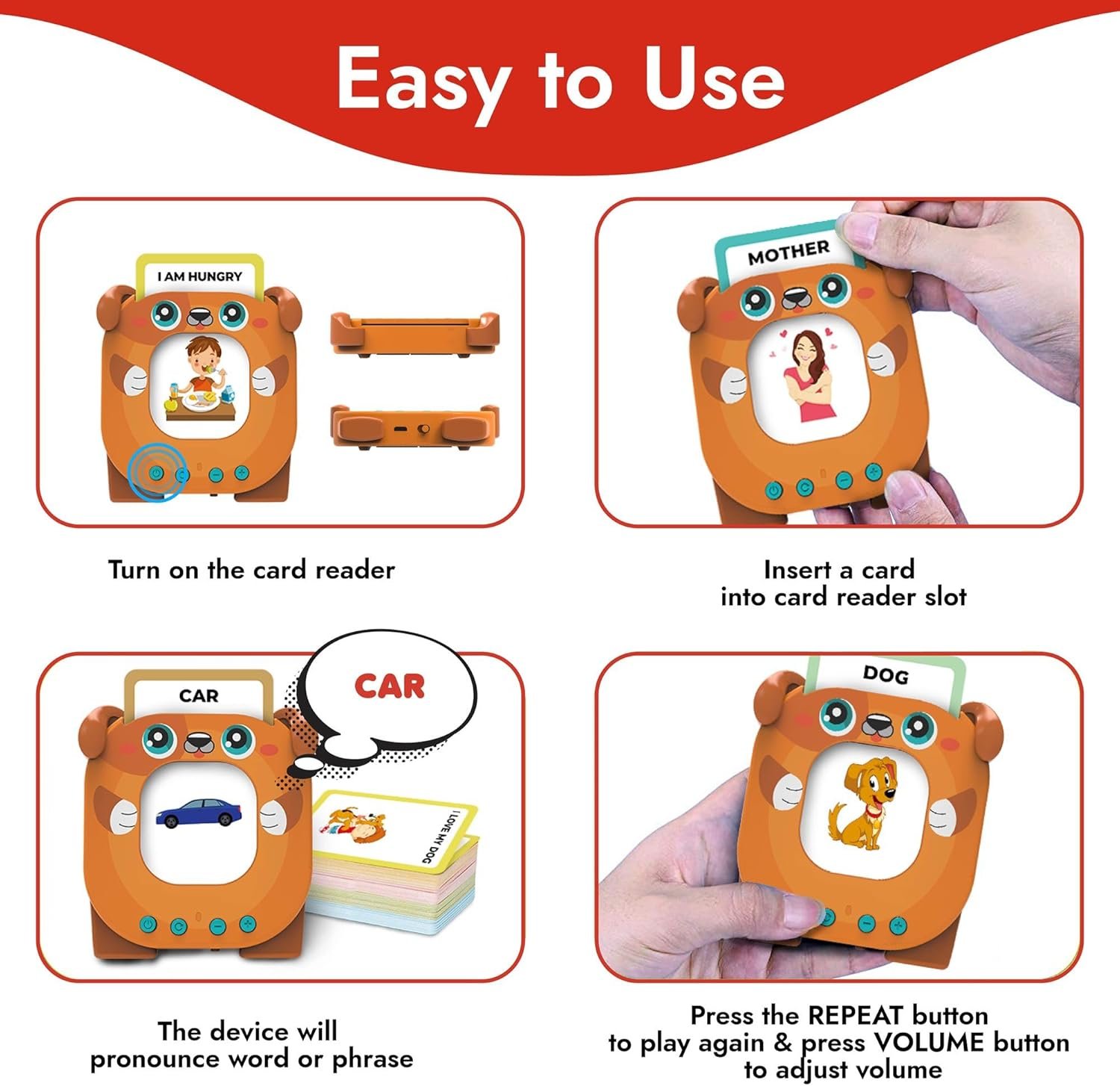 Easy to Use

I AM HUNGRY

Turn on the card reader

MOTHER

Insert a card into card reader slot

CAR

CAR

I LOVE MY DOG

The device will pronounce word or phrase

DOG

Press the REPEAT button to play again & press VOLUME button to adjust volume