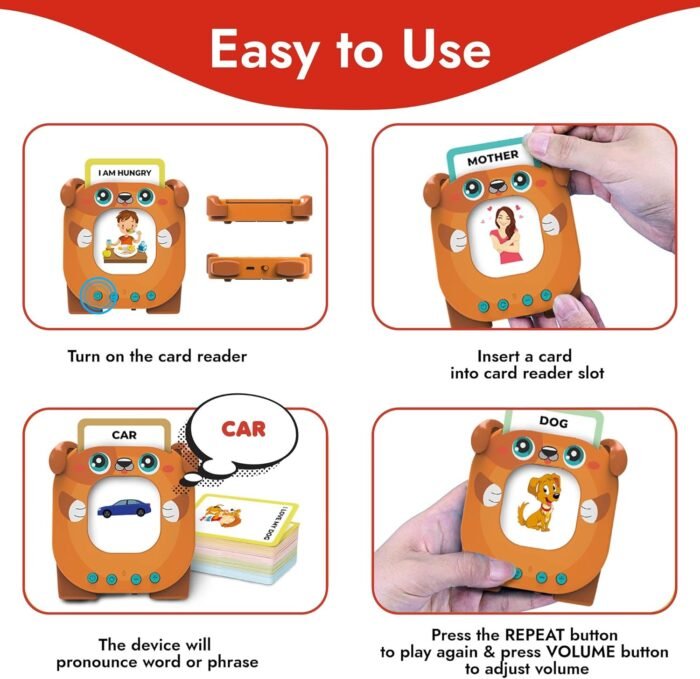 Easy to Use

I AM HUNGRY

Turn on the card reader

MOTHER

Insert a card into card reader slot

CAR

CAR

I LOVE MY DOG

The device will pronounce word or phrase

DOG

Press the REPEAT button to play again & press VOLUME button to adjust volume