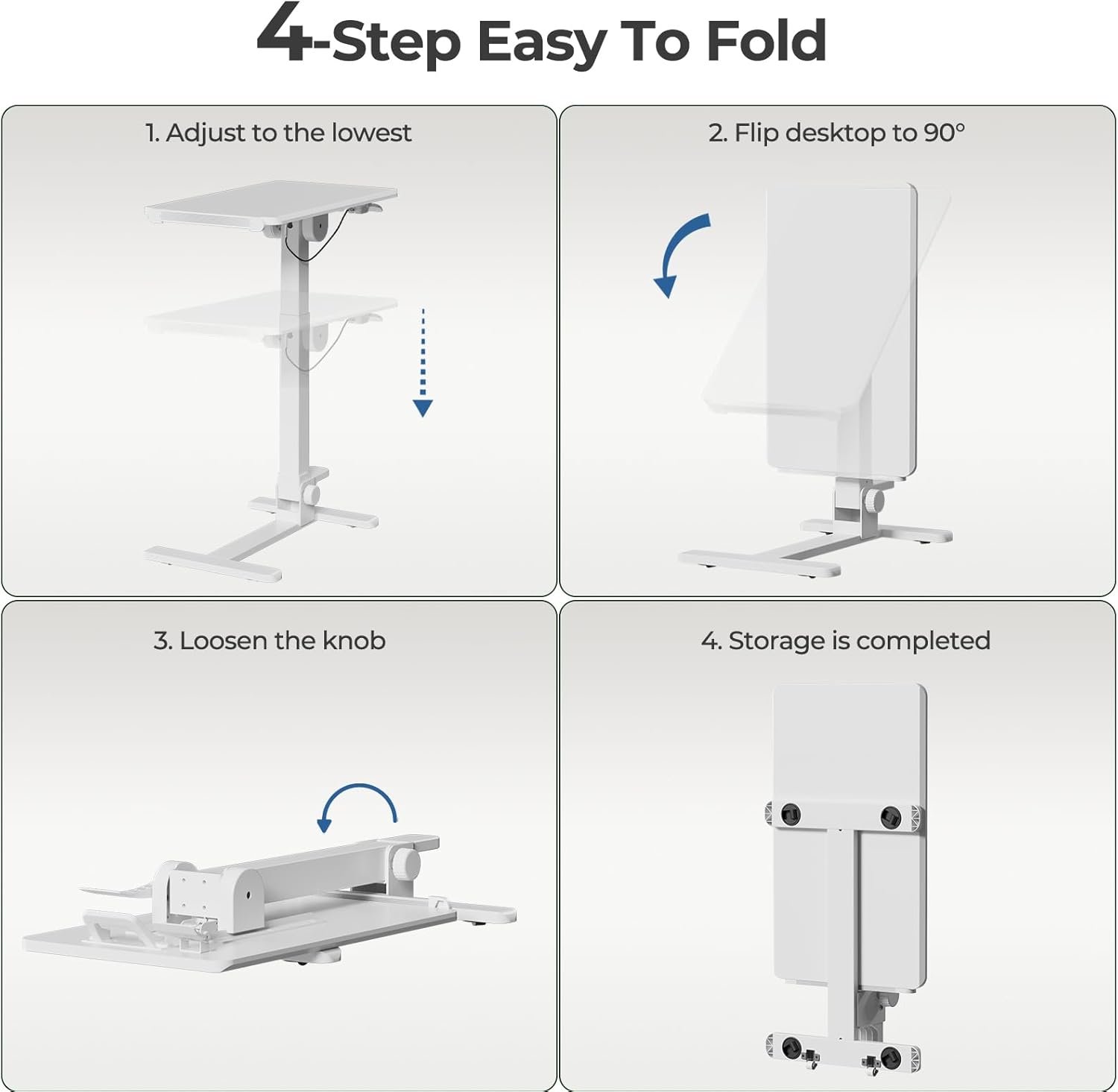 4-Step Easy To Fold

1. Adjust to the lowest

2. Flip desktop to 90°

3. Loosen the knob

4. Storage is completed