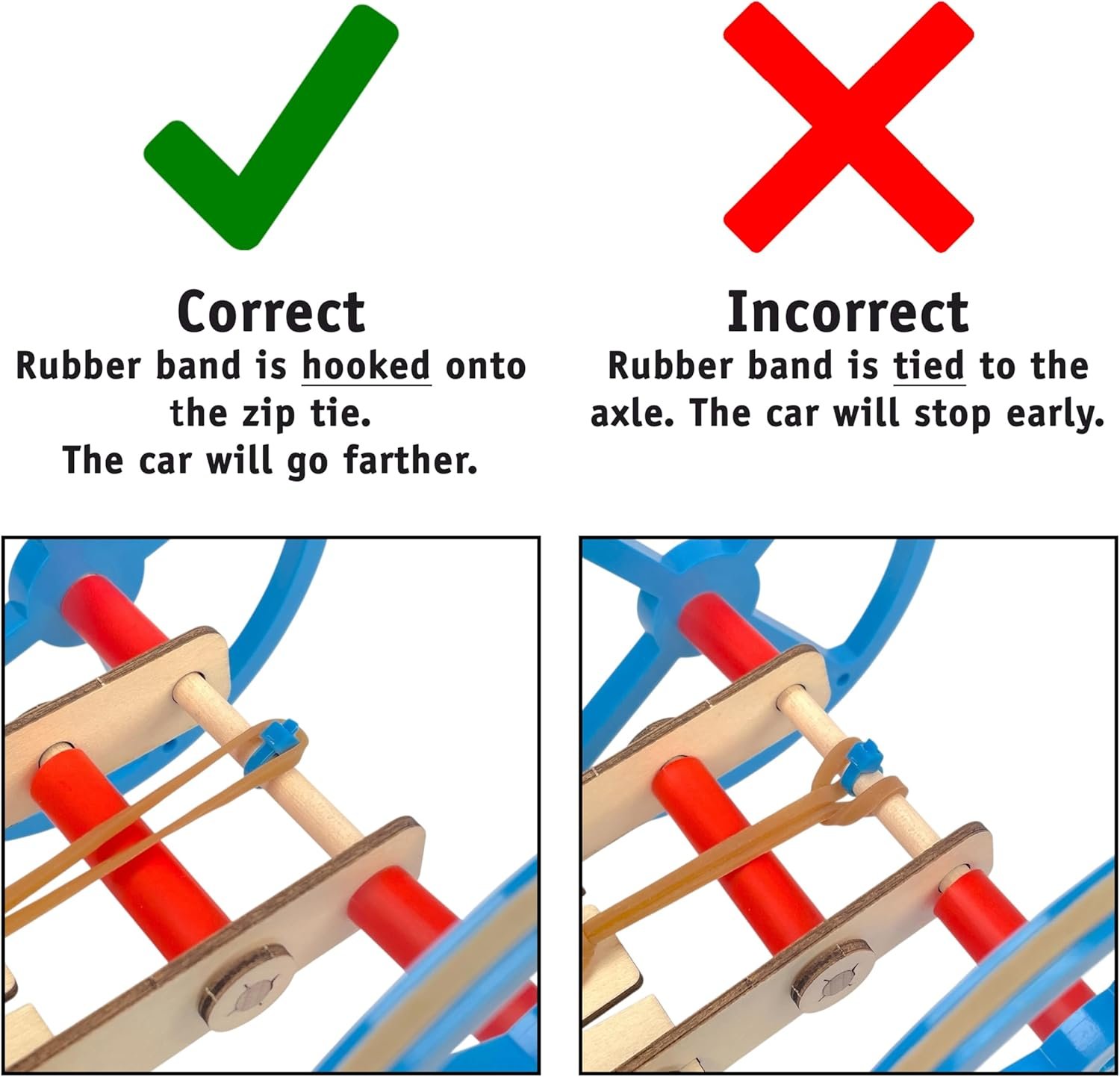 Correct
Rubber band is hooked onto the zip tie.
The car will go farther.

Incorrect
Rubber band is tied to the axle. The car will stop early.