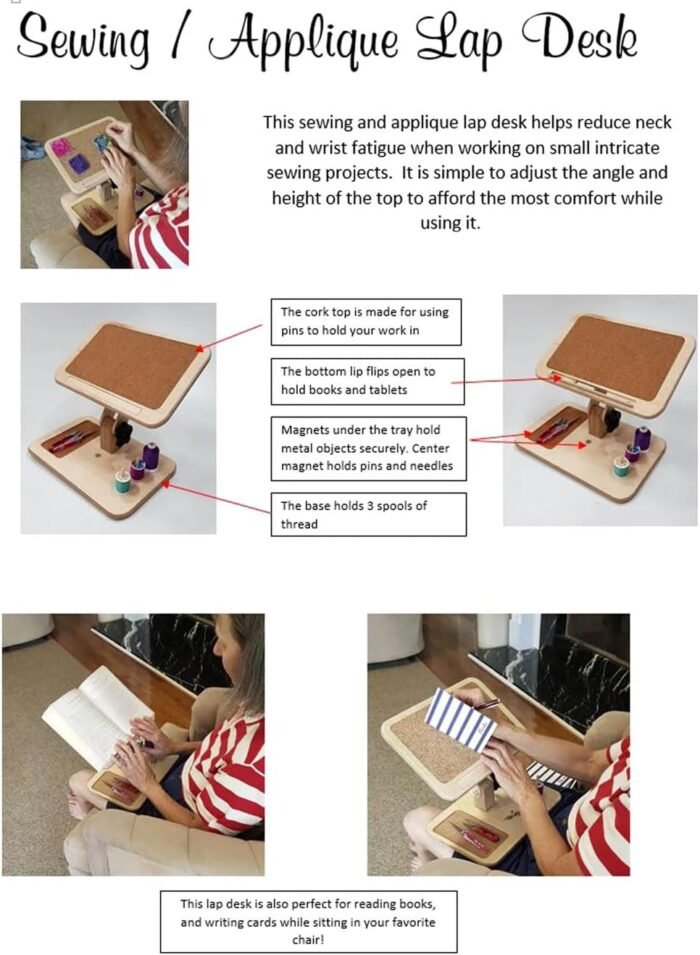 Sewing / Applique Lap Desk

This sewing and applique lap desk helps reduce neck and wrist fatigue when working on small intricate sewing projects. It is simple to adjust the angle and height of the top to afford the most comfort while using it.

The cork top is made for using pins to hold your work in

The bottom lip flips open to hold books and tablets

Magnets under the tray hold metal objects securely. Center magnet holds pins and needles

The base holds 3 spools of thread

This lap desk is also perfect for reading books, and writing cards while sitting in your favorite chair!