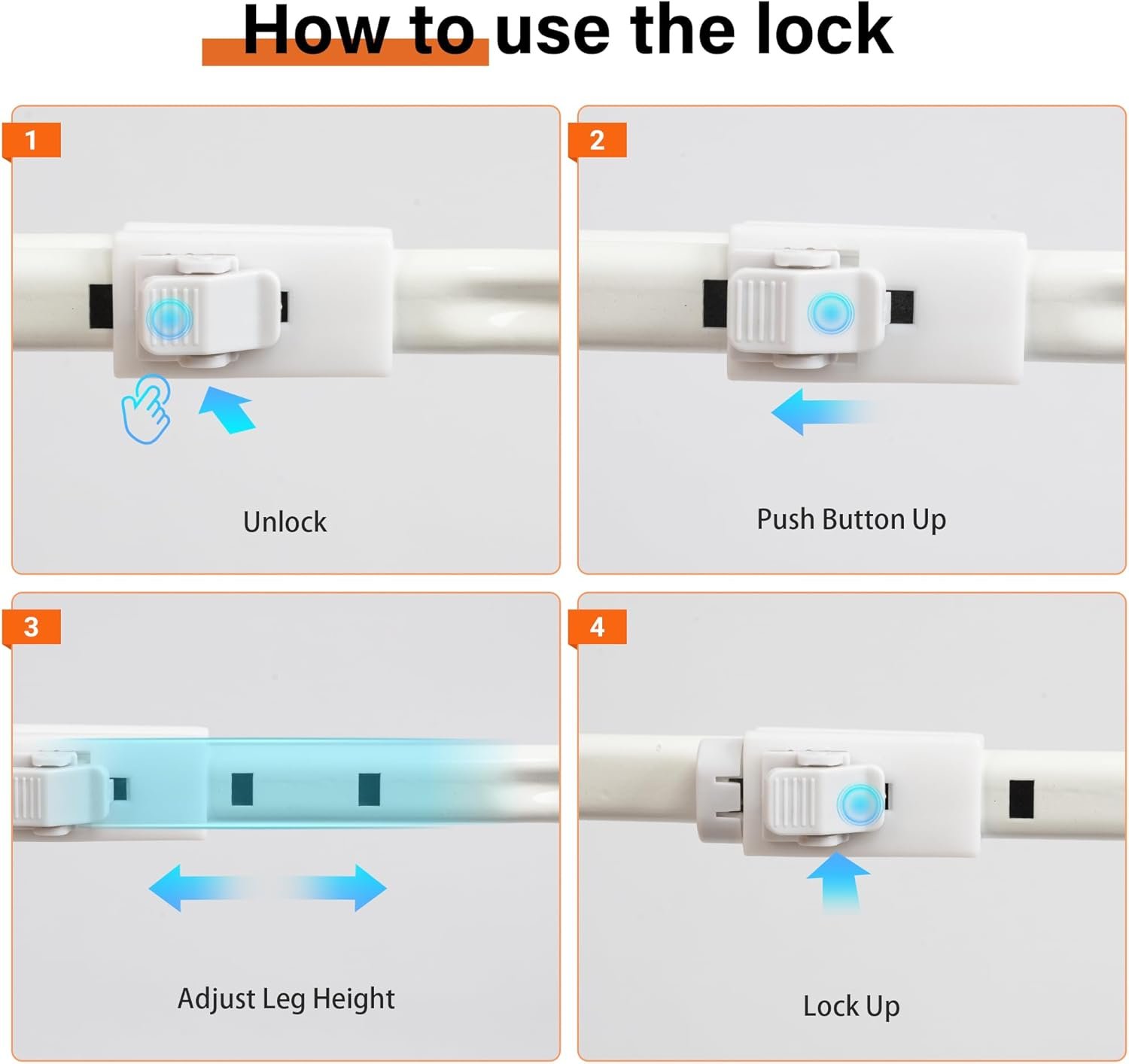 How to use the lock

1

Unlock

2

Push Button Up

3

Adjust Leg Height

4

Lock Up