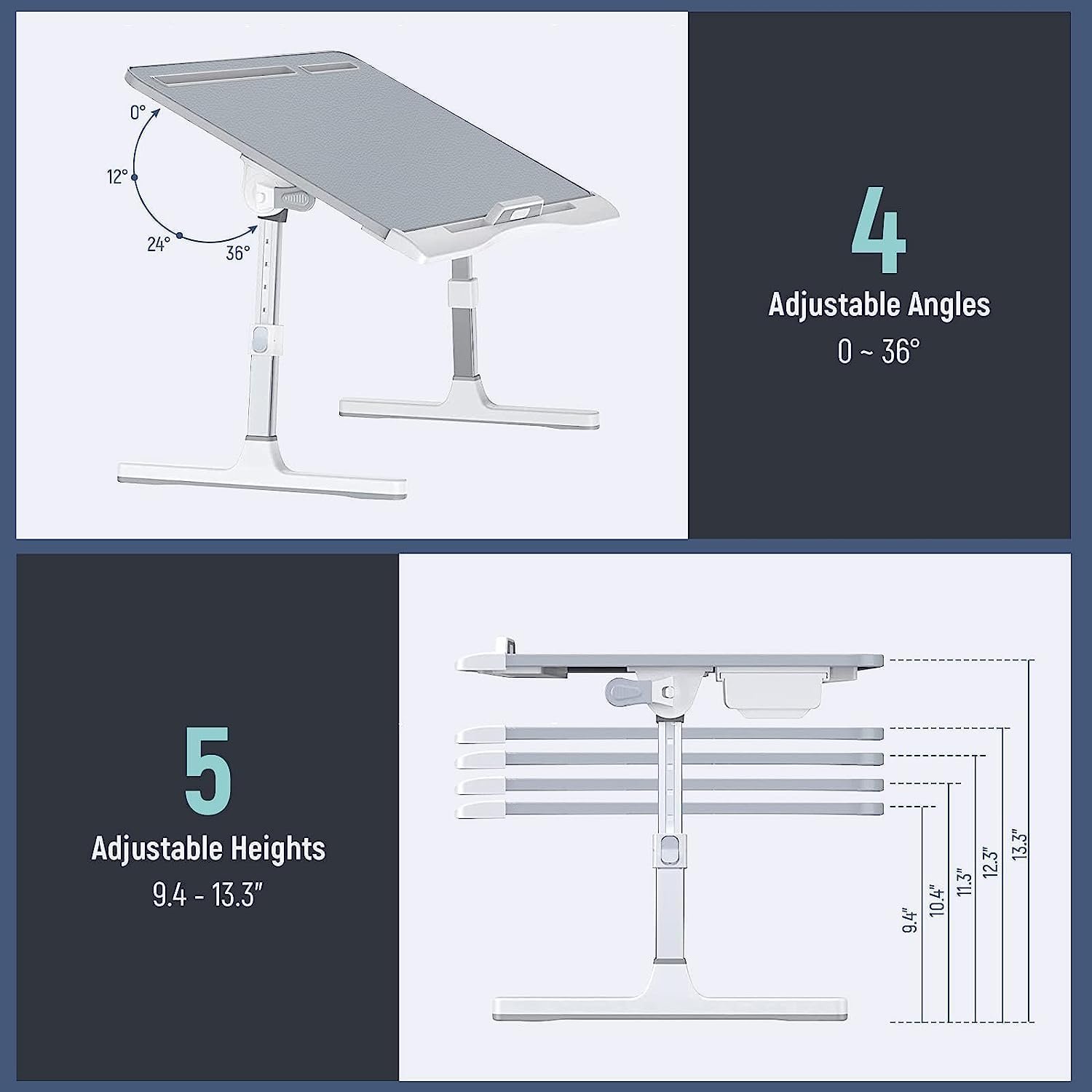 0°
12°
24°
36°

4
Adjustable Angles
0 ~ 36°

5
Adjustable Heights
9.4 - 13.3"

9.4"
10.4"
11.3"
12.3"
13.3"