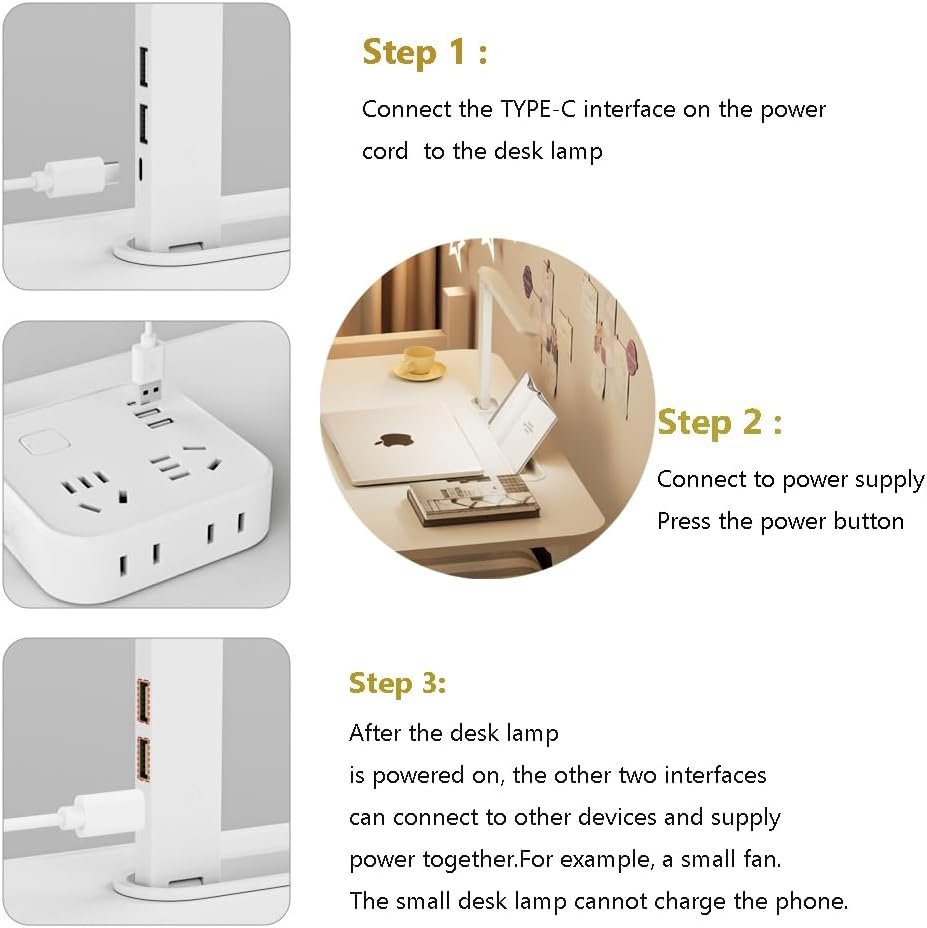 Step 1 :

Connect the TYPE-C interface on the power cord  to the desk lamp

Step 2 :

Connect to power supply
Press the power button

Step 3:

After the desk lamp
is powered on, the other two interfaces
can connect to other devices and supply
power together.For example, a small fan.
The small desk lamp cannot charge the phone.